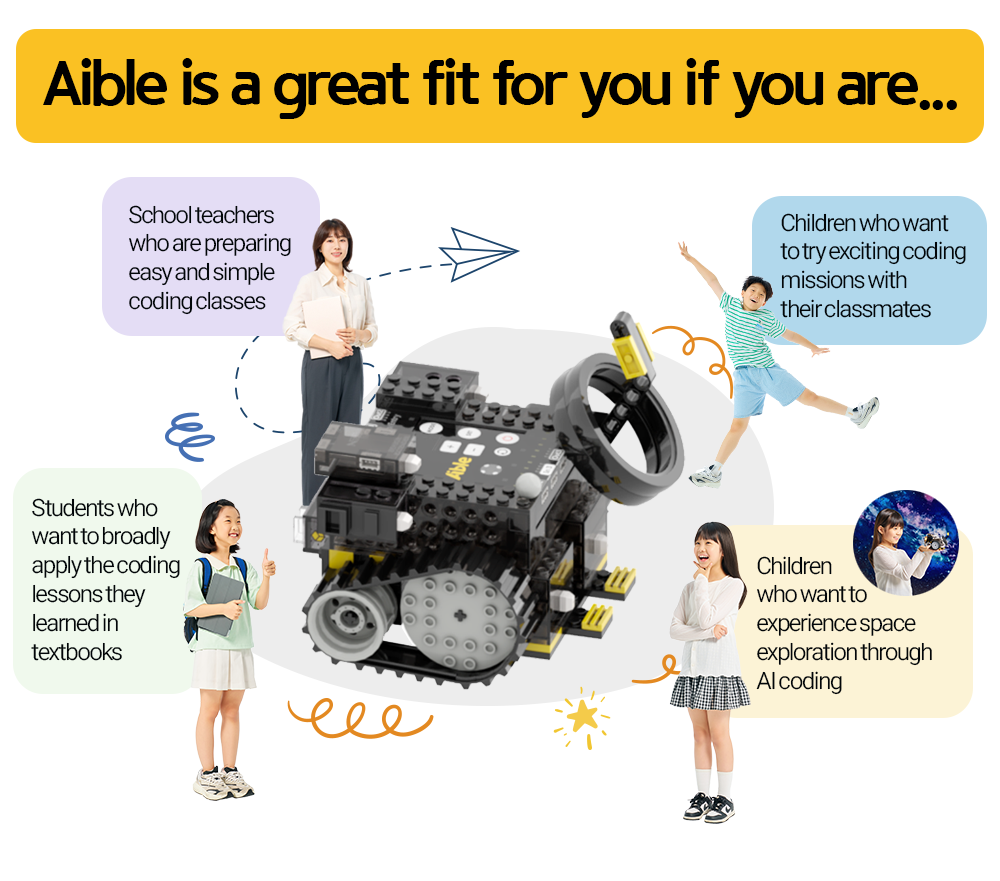 Aible is a great fit for you if you are...

School teachers who are preparing easy and simple coding classes

Children who want to try exciting coding missions with their classmates

Aible

Students who want to broadly apply the coding lessons they learned in textbooks

Children who want to experience space exploration through AI coding