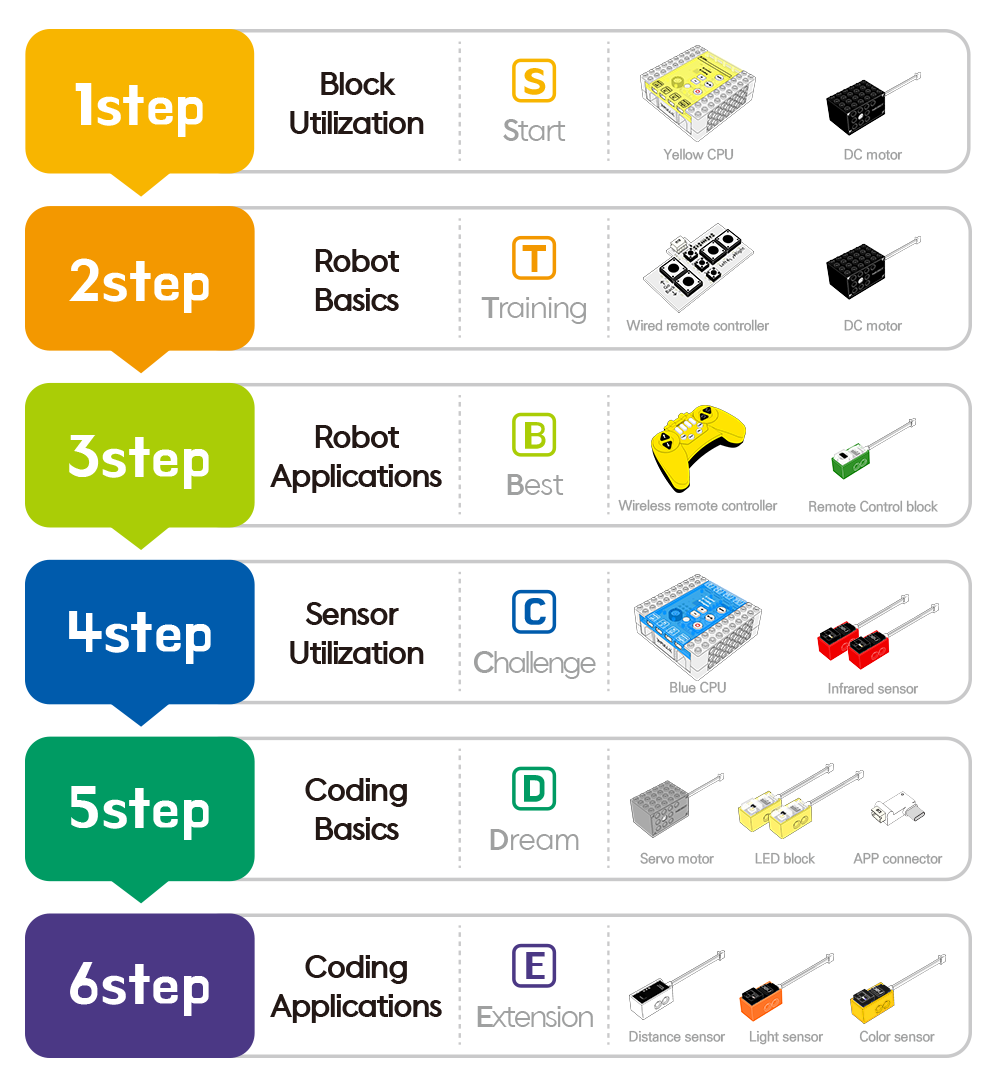 1step
Block Utilization
S
Start
Yellow CPU
DC motor

2step
Robot Basics
T
Training
Wired remote controller
DC motor

3step
Robot Applications
B
Best
Wireless remote controller
Remote Control block

4step
Sensor Utilization
C
Challenge
Blue CPU
Infrared sensor

5step
Coding Basics
D
Dream
Servo motor
LED block
APP connector

6step
Coding Applications
E
Extension
Distance sensor
Light sensor
Color sensor